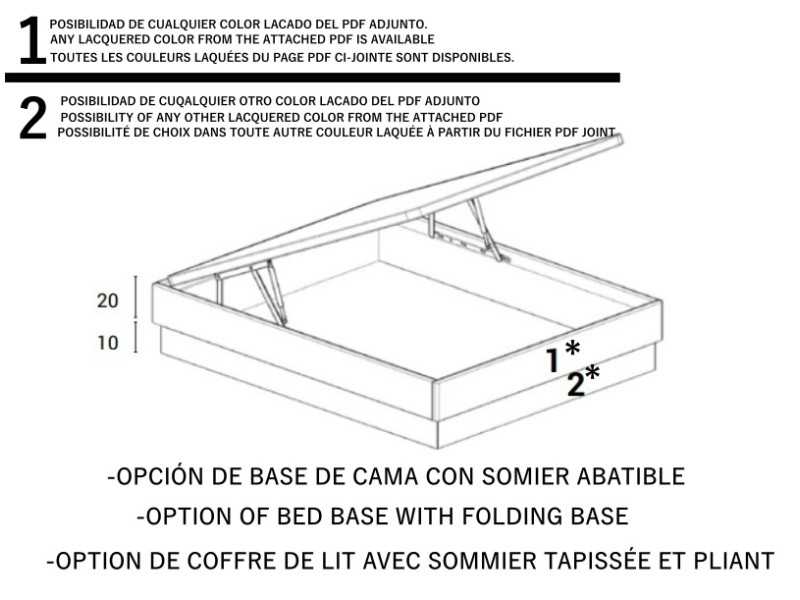 1 POSIBILIDAD DE CUALQUIER COLOR LACADO DEL PDF ADJUNTO.
ANY LACQUERED COLOR FROM THE ATTACHED PDF IS AVAILABLE
TOUTES LES COULEURS LAQUÉES DU PAGE PDF CI-JOINTE SONT DISPONIBLES.

2 POSIBILIDAD DE CUQALQUIER OTRO COLOR LACADO DEL PDF ADJUNTO
POSSIBILITY OF ANY OTHER LACQUERED COLOR FROM THE ATTACHED PDF
POSSIBILITÉ DE CHOIX DANS TOUTE AUTRE COULEUR LAQUÉE À PARTIR DU FICHIER PDF JOINT

20
10
1*
2*

-OPCIÓN DE BASE DE CAMA CON SOMIER ABATIBLE
-OPTION OF BED BASE WITH FOLDING BASE
-OPTION DE COFFRE DE LIT AVEC SOMMIER TAPISSÉE ET PLIANT