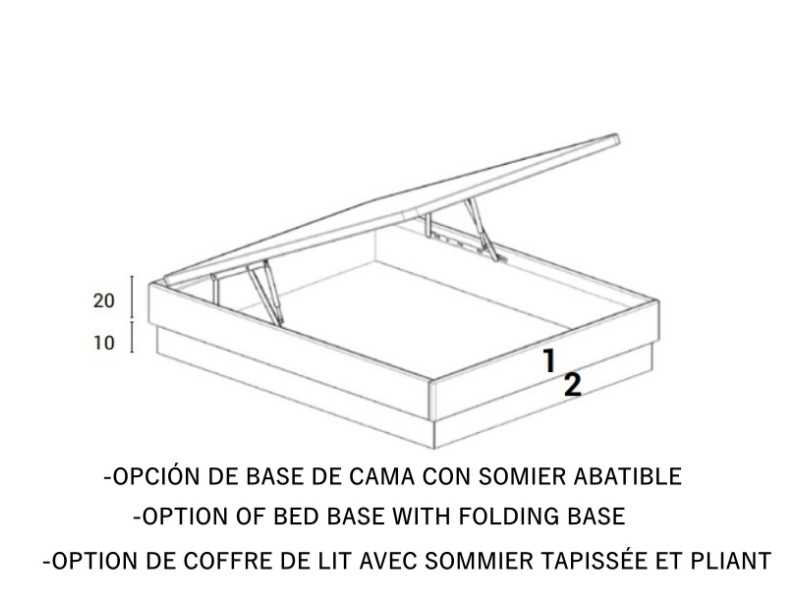 20
10
1
2
-OPCIÓN DE BASE DE CAMA CON SOMIER ABATIBLE
-OPTION OF BED BASE WITH FOLDING BASE
-OPTION DE COFFRE DE LIT AVEC SOMMIER TAPISSÉE ET PLIANT